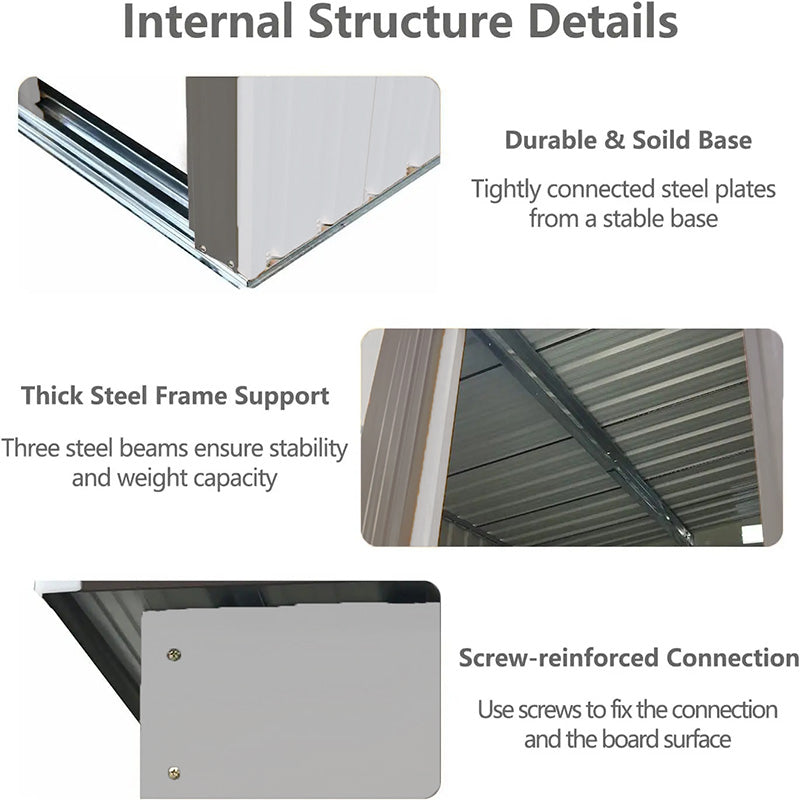 Internal Structure Details

Durable & Soild Base

Tightly connected steel plates from a stable base

Thick Steel Frame Support

Three steel beams ensure stability and weight capacity

Screw-reinforced Connection

Use screws to fix the connection and the board surface