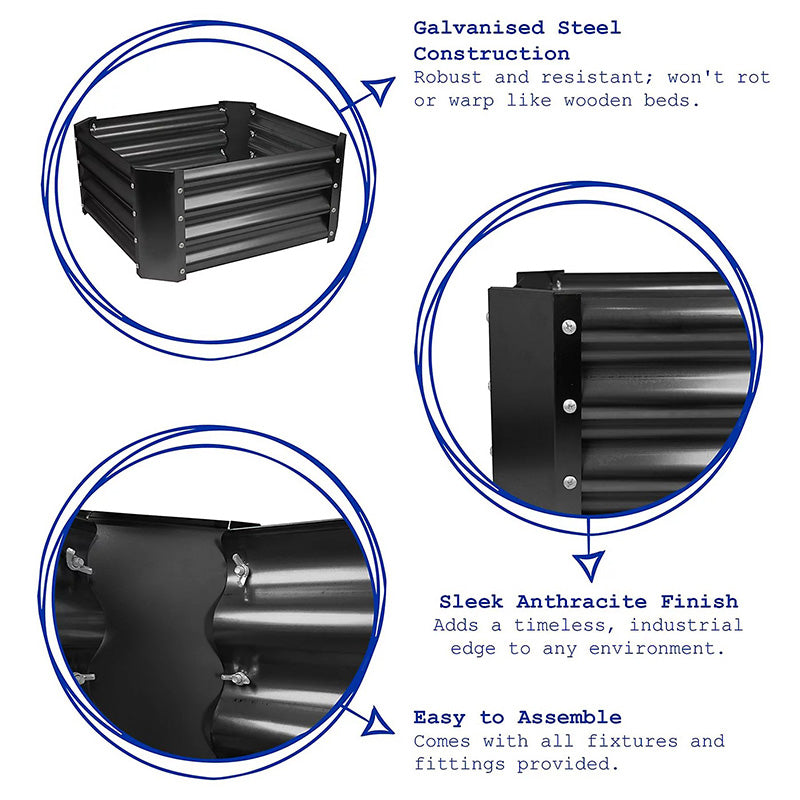 Galvanised Steel Construction
Robust and resistant; won't rot or warp like wooden beds.

Sleek Anthracite Finish
Adds a timeless, industrial edge to any environment.

Easy to Assemble
Comes with all fixtures and fittings provided.