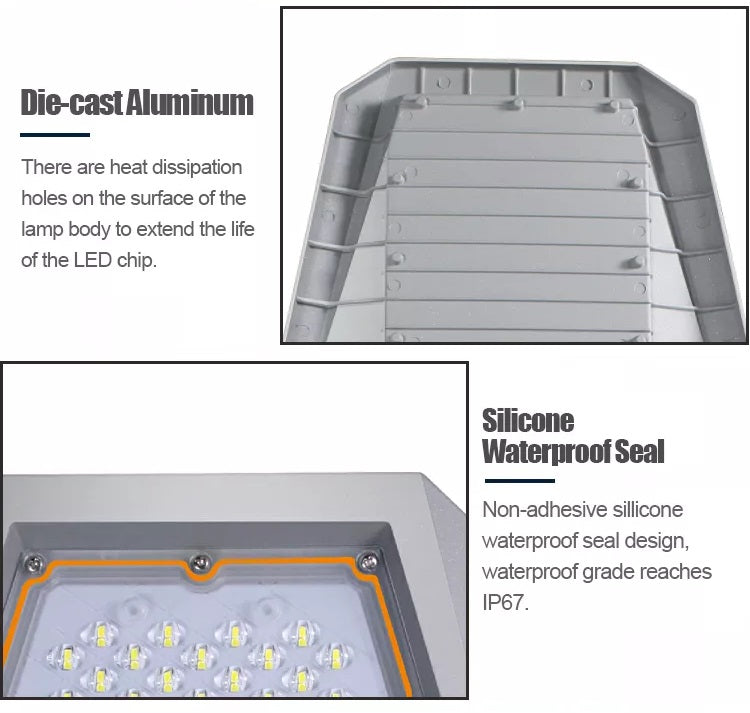 Die-cast Aluminum

There are heat dissipation holes on the surface of the lamp body to extend the life of the LED chip.

Silicone Waterproof Seal

Non-adhesive sillicone waterproof seal design, waterproof grade reaches IP67.